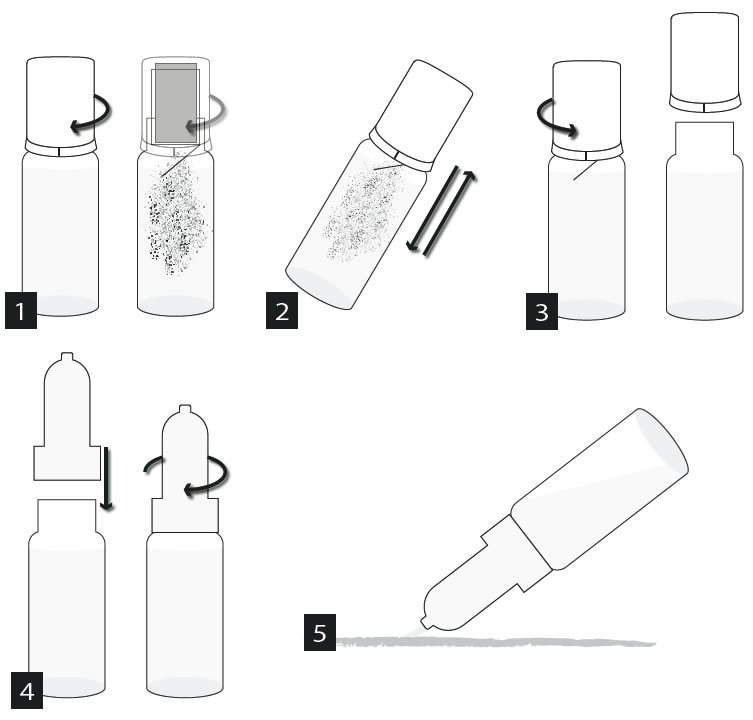 1

2

3

4

5